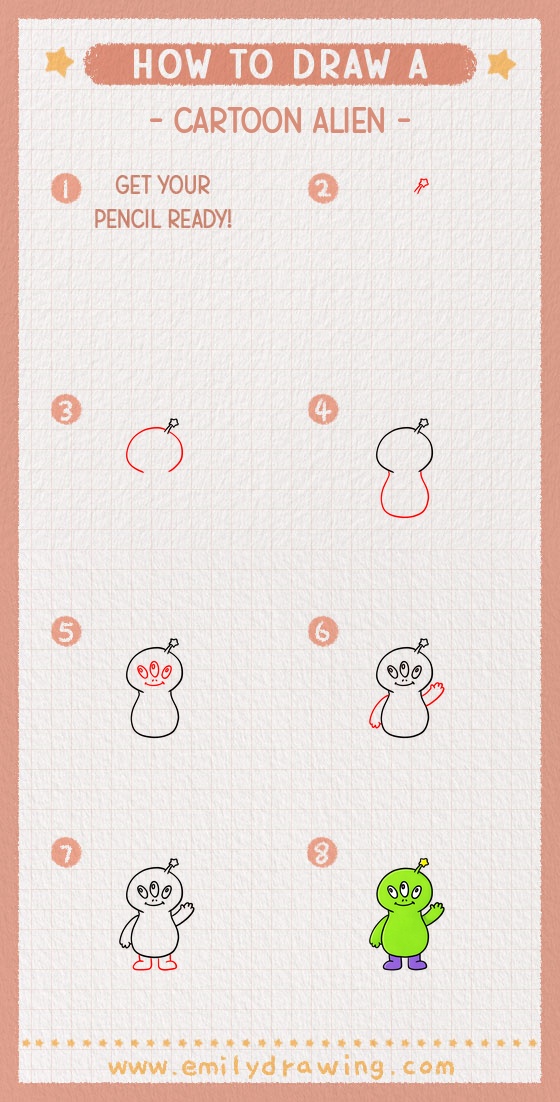 HOW TO DRAW A

- CARTOON ALIEN -

1 GET YOUR PENCIL READY!

2

3

4

5

6

7

8

www.emilydrawing.com